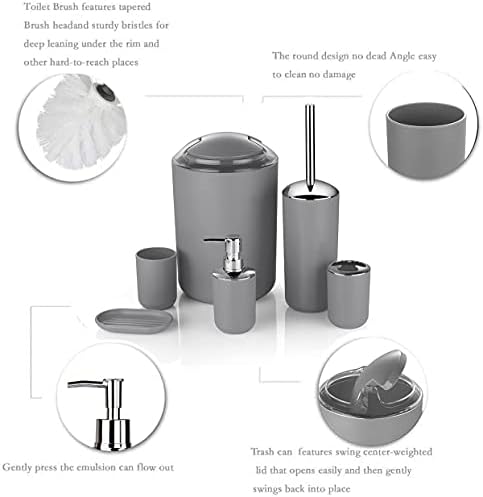 Toilet Brush features tapered Brush headand sturdy bristles for deep leaning under the rim and other hard-to-reach places

The round design no dead Angle easy to clean no damage

Gently press the emulsion can flow out

Trash can features swing center-weighted lid that opens easily and then gently swings back into place