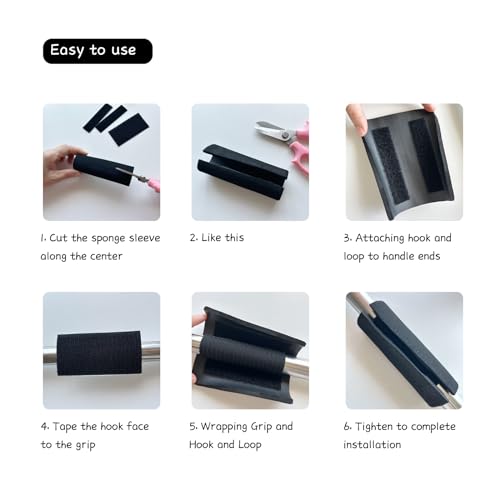 Easy to use

1. Cut the sponge sleeve along the center

2. Like this

3. Attaching hook and loop to handle ends

4. Tape the hook face to the grip

5. Wrapping Grip and Hook and Loop

6. Tighten to complete installation