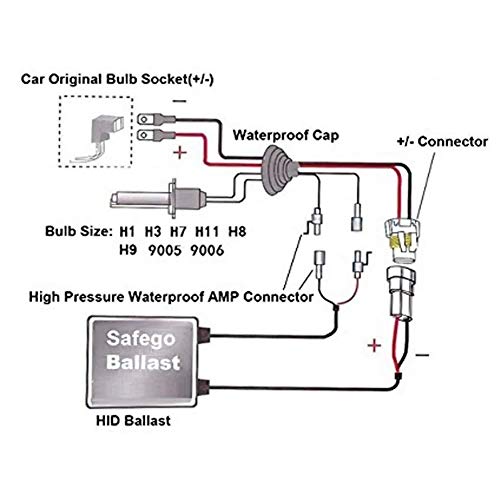 Car Original Bulb Socket(+/-)

−

+

Waterproof Cap

+/- Connector

Bulb Size: H1 H3 H7 H11 H8
H9 9005 9006

High Pressure Waterproof AMP Connector

Safego Ballast

+

−

HID Ballast