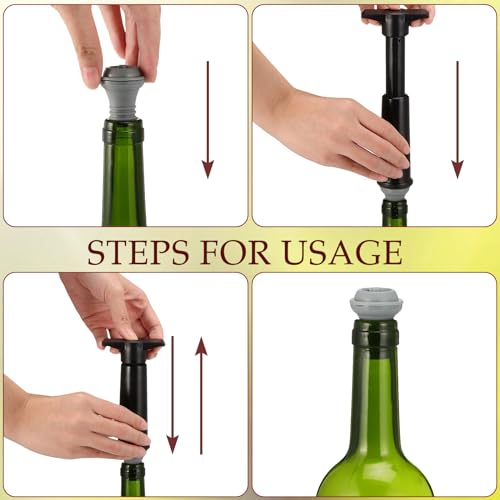 STEPS FOR USAGE