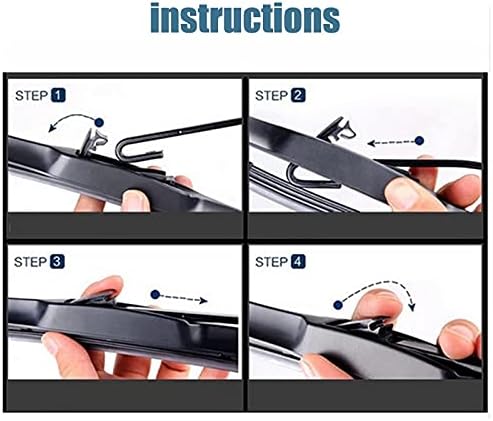 instructions

STEP 1

STEP 2

STEP 3

STEP 4