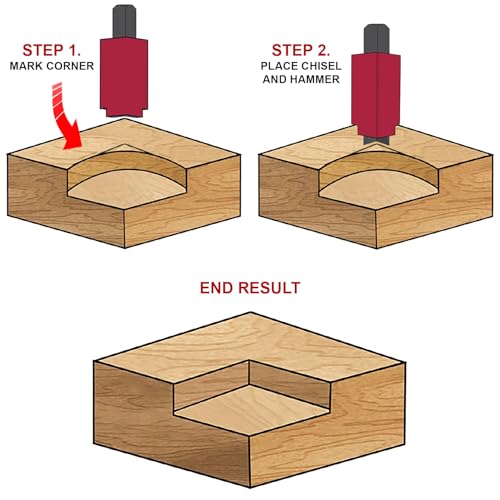 STEP 1.
MARK CORNER

STEP 2.
PLACE CHISEL AND HAMMER

END RESULT