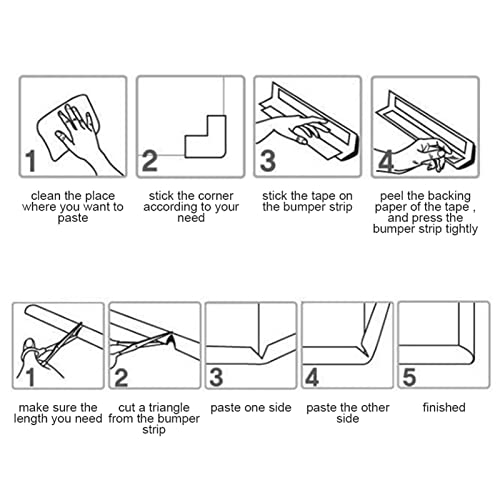 1

clean the place where you want to paste

2

stick the corner according to your need

3

stick the tape on the bumper strip

4

peel the backing paper of the tape , and press the bumper strip tightly

1

make sure the length you need

2

cut a triangle from the bumper strip

3

paste one side

4

paste the other side

5

finished