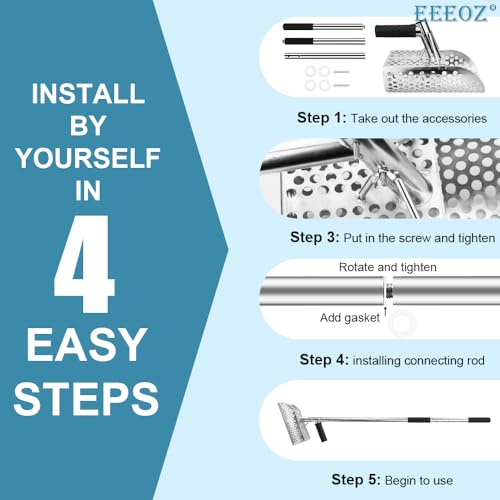 INSTALL BY YOURSELF IN 4 EASY STEPS

EEEOZ®

Step 1: Take out the accessories

Step 3: Put in the screw and tighten

Rotate and tighten

Add gasket

Step 4: installing connecting rod

Step 5: Begin to use