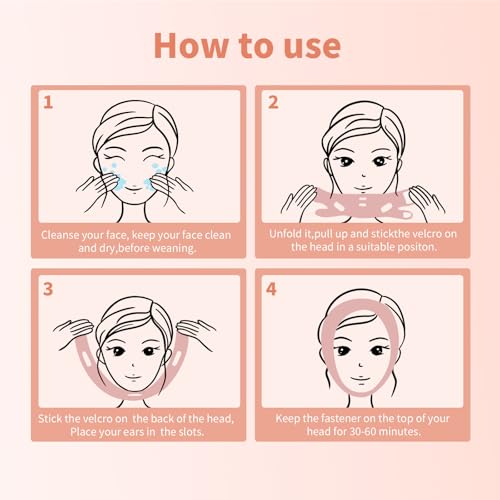 How to use

1

Cleanse your face, keep your face clean and dry,before weaning.

2

Unfold it,pull up and stickthe velcro on the head in a suitable positon.

3

Stick the velcro on the back of the head, Place your ears in the slots.

4

Keep the fastener on the top of your head for 30-60 minutes.