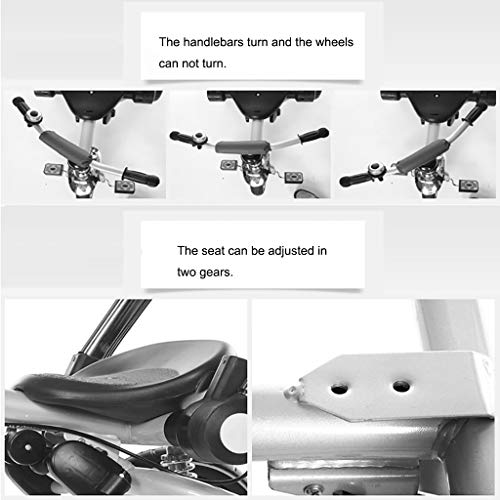 The handlebars turn and the wheels can not turn.

The seat can be adjusted in two gears.