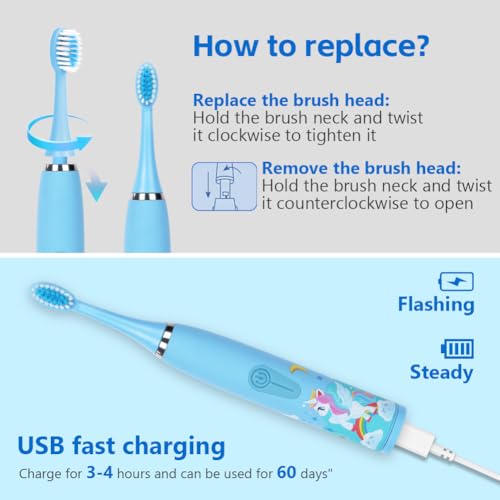 How to replace?

Replace the brush head:
Hold the brush neck and twist it clockwise to tighten it

Remove the brush head:
Hold the brush neck and twist it counterclockwise to open

Flashing

Steady

USB fast charging
Charge for 3-4 hours and can be used for 60 days"