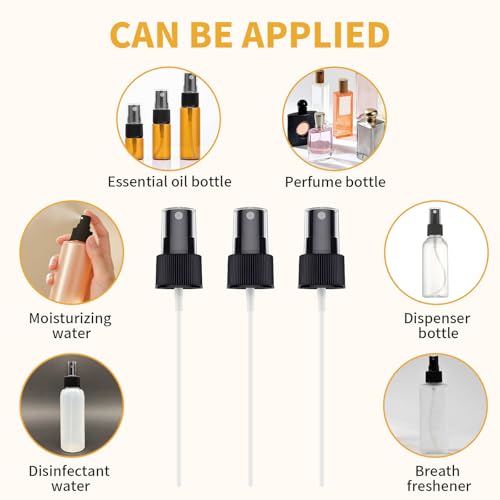 CAN BE APPLIED

Essential oil bottle

Perfume bottle

Moisturizing water

Dispenser bottle

Disinfectant water

Breath freshener