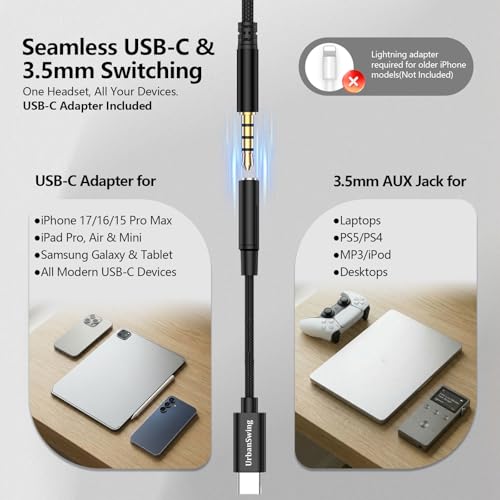 Seamless USB-C & 3.5mm Switching

One Headset, All Your Devices.
USB-C Adapter Included

Lightning adapter required for older iPhone models(Not Included)

USB-C Adapter for

●iPhone 17/16/15 Pro Max
●iPad Pro, Air & Mini
●Samsung Galaxy & Tablet
●All Modern USB-C Devices

3.5mm AUX Jack for

●Laptops
●PS5/PS4
●MP3/iPod
●Desktops

UrbanSwing