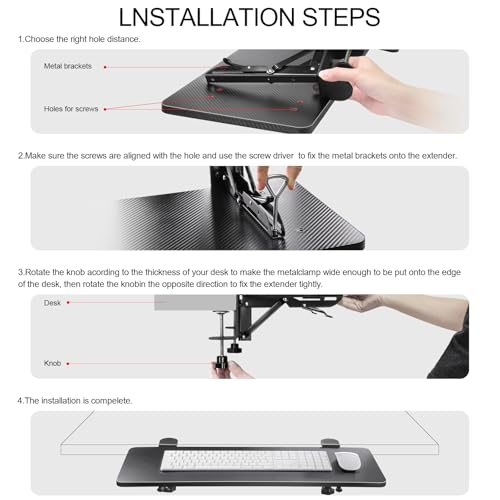 LNSTALLATION STEPS

1.Choose the right hole distance.

Metal brackets

Holes for screws

2.Make sure the screws are aligned with the hole and use the screw driver to fix the metal brackets onto the extender.

3.Rotate the knob acording to the thickness of your desk to make the metalclamp wide enough to be put onto the edge of the desk, then rotate the knobin the opposite direction to fix the extender tightly.

Desk

Knob

4.The installation is compelete.