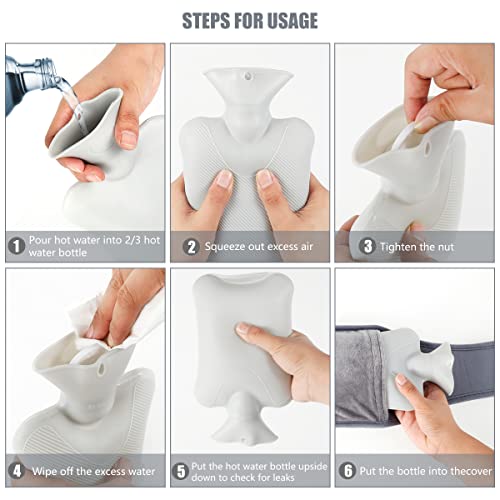 STEPS FOR USAGE

1 Pour hot water into 2/3 hot water bottle

2 Squeeze out excess air

3 Tighten the nut

4 Wipe off the excess water

5 Put the hot water bottle upside down to check for leaks

6 Put the bottle into thecover