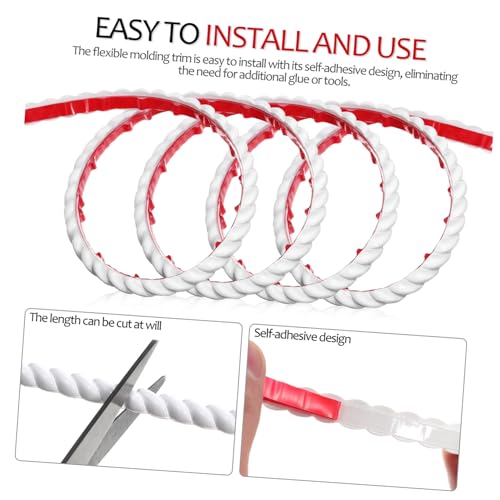 EASY TO INSTALL AND USE

The flexible molding trim is easy to install with its self-adhesive design, eliminating the need for additional glue or tools.

The length can be cut at will

Self-adhesive design