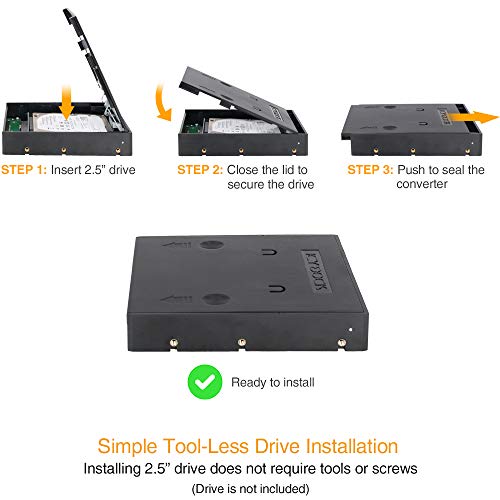 STEP 1: Insert 2.5" drive

STEP 2: Close the lid to secure the drive

STEP 3: Push to seal the converter

ICYDOCK

Ready to install

Simple Tool-Less Drive Installation

Installing 2.5" drive does not require tools or screws

(Drive is not included)