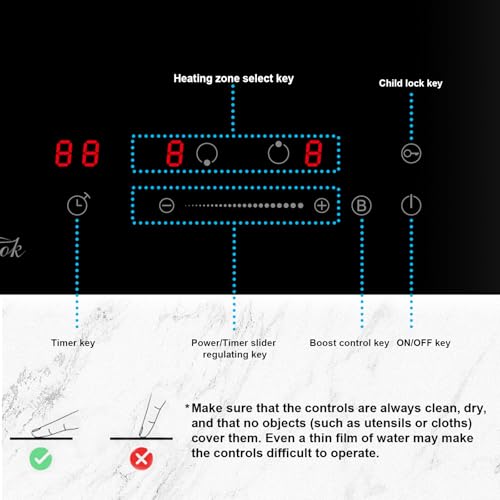 Heating zone select key

Child lock key

88

8

8

B

ok

Timer key

Power/Timer slider regulating key

Boost control key

ON/OFF key

*Make sure that the controls are always clean, dry, and that no objects (such as utensils or cloths) cover them. Even a thin film of water may make the controls difficult to operate.