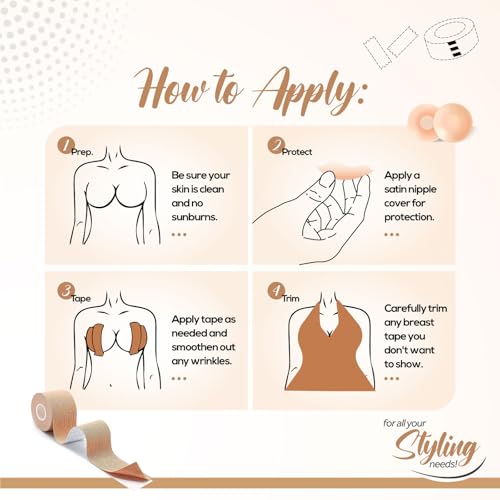 How to Apply:

1 Prep.

Be sure your skin is clean and no sunburns.

...

2 Protect

Apply a satin nipple cover for protection.

...

3 Tape

Apply tape as needed and smoothen out any wrinkles.

...

4 Trim

Carefully trim any breast tape you don't want to show.

...

for all your Styling needs!