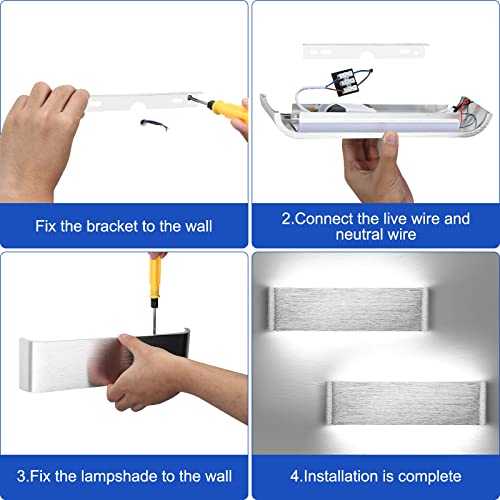 Fix the bracket to the wall

2.Connect the live wire and neutral wire

3.Fix the lampshade to the wall

4.Installation is complete