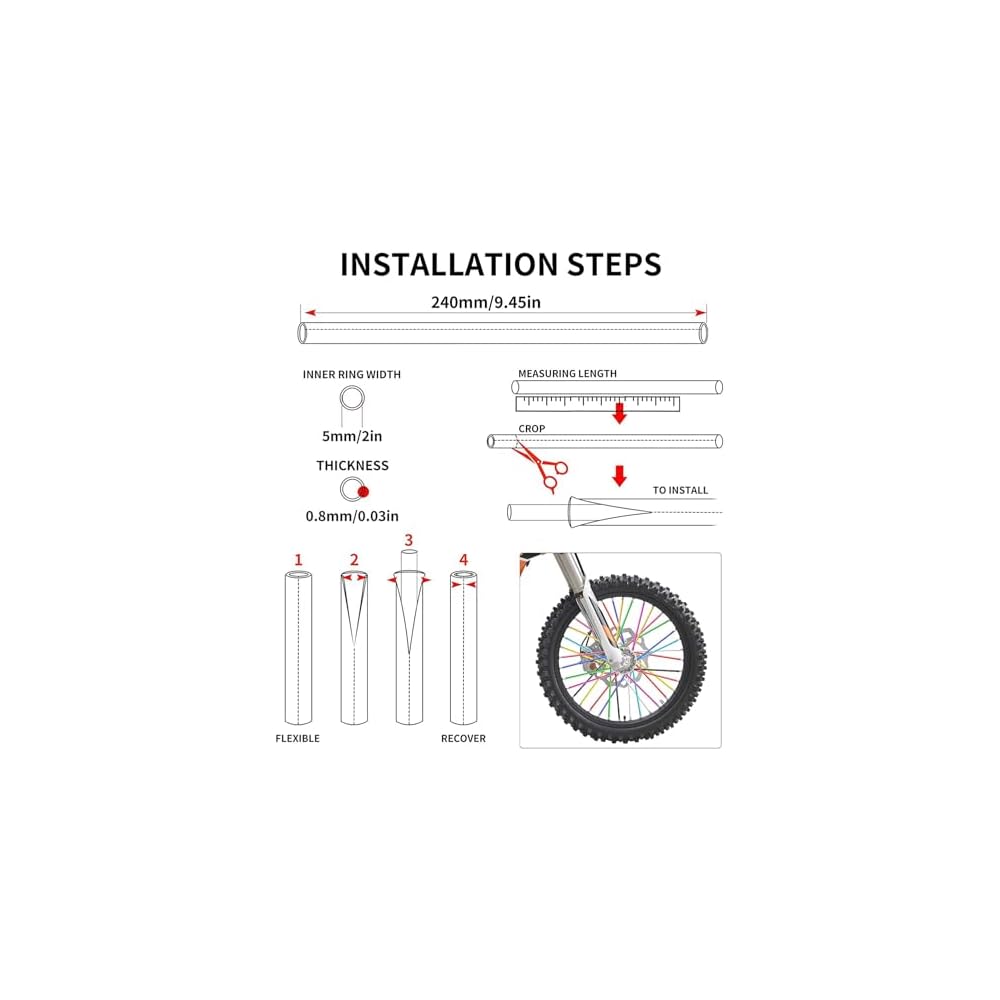 INSTALLATION STEPS

240mm/9.45in

INNER RING WIDTH

5mm/2in

THICKNESS

0.8mm/0.03in

MEASURING LENGTH

CROP

TO INSTALL

1

2

3

4

FLEXIBLE

RECOVER