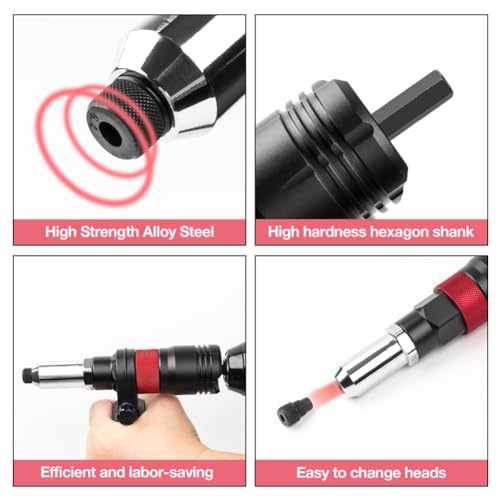 High Strength Alloy Steel

High hardness hexagon shank

Efficient and labor-saving

Easy to change heads