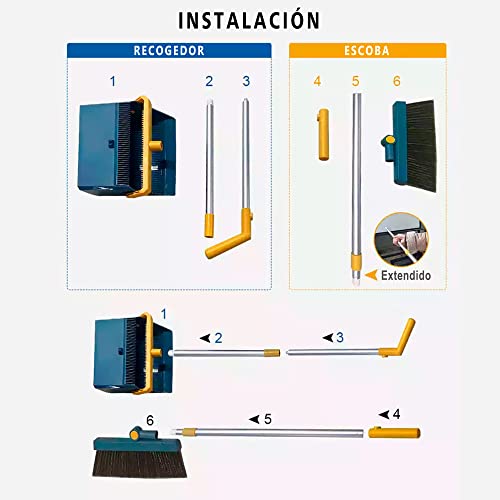 INSTALACIÓN

RECOGEDOR

1 2 3

ESCOBA

4 5 6

Extendido

1
2
3

6
5
4