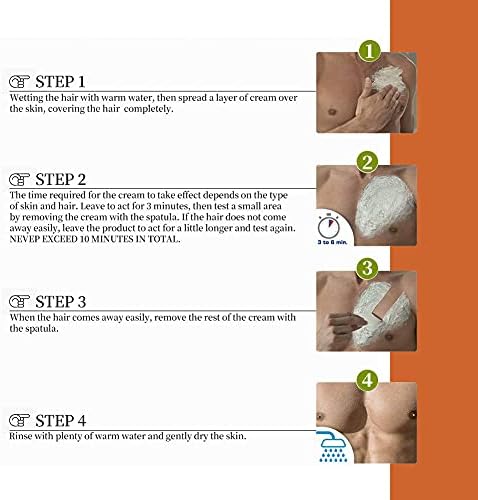 STEP 1
Wetting the hair with warm water, then spread a layer of cream over the skin, covering the hair completely.

1

STEP 2
The time required for the cream to take effect depends on the type of skin and hair. Leave to act for 3 minutes, then test a small area by removing the cream with the spatula. If the hair does not come away easily, leave the product to act for a little longer and test again. NEVEP EXCEED 10 MINUTES IN TOTAL.

2

3 to 6 min.

STEP 3
When the hair comes away easily, remove the rest of the cream with the spatula.

3

STEP 4
Rinse with plenty of warm water and gently dry the skin.

4