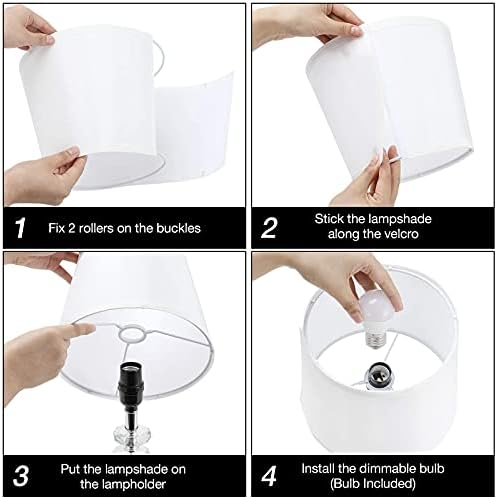 1 Fix 2 rollers on the buckles

2 Stick the lampshade along the velcro

3 Put the lampshade on the lampholder

4 Install the dimmable bulb (Bulb Included)