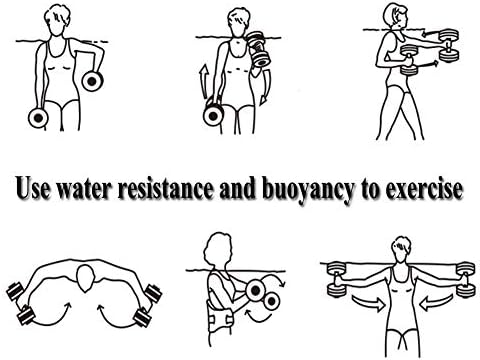 Use water resistance and buoyancy to exercise