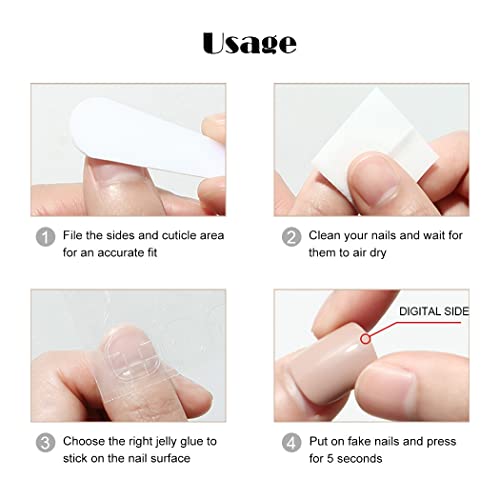 Usage

1 File the sides and cuticle area for an accurate fit

2 Clean your nails and wait for them to air dry

3 Choose the right jelly glue to stick on the nail surface

DIGITAL SIDE

4 Put on fake nails and press for 5 seconds