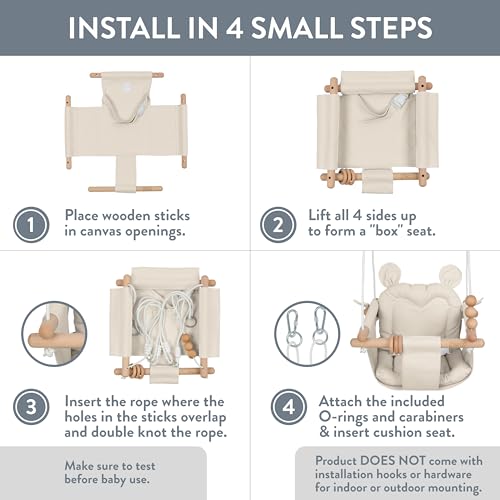 INSTALL IN 4 SMALL STEPS

1 Place wooden sticks in canvas openings.

2 Lift all 4 sides up to form a "box" seat.

3 Insert the rope where the holes in the sticks overlap and double knot the rope.

4 Attach the included O-rings and carabiners & insert cushion seat.

Make sure to test before baby use.

Product DOES NOT come with installation hooks or hardware for indoor or outdoor mounting.