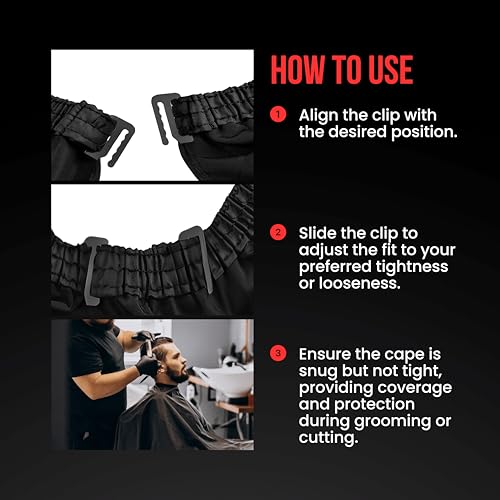 HOW TO USE

1 Align the clip with the desired position.

2 Slide the clip to adjust the fit to your preferred tightness or looseness.

3 Ensure the cape is snug but not tight, providing coverage and protection during grooming or cutting.