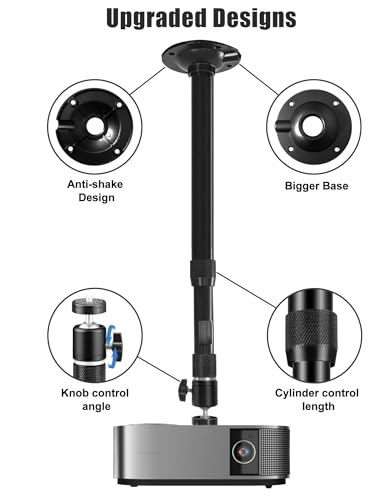 Upgraded Designs

Anti-shake Design

Bigger Base

Knob control angle

Cylinder control length