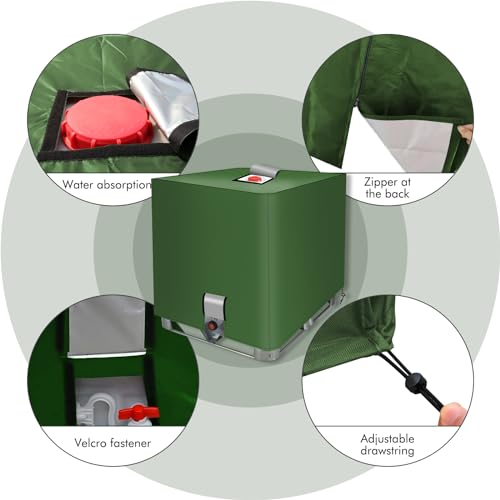 Water absorption

Zipper at the back

Velcro fastener

Adjustable drawstring