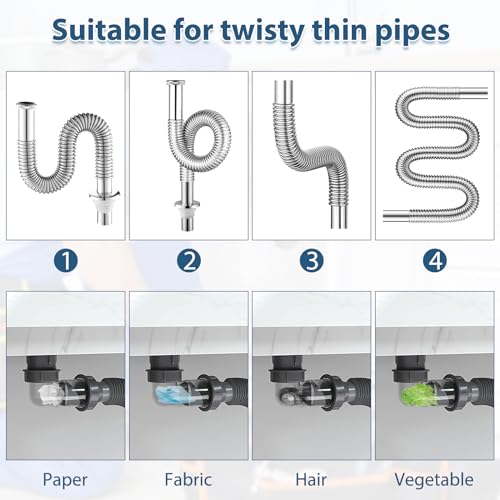 Suitable for twisty thin pipes

1

2

3

4

Paper

Fabric

Hair

Vegetable