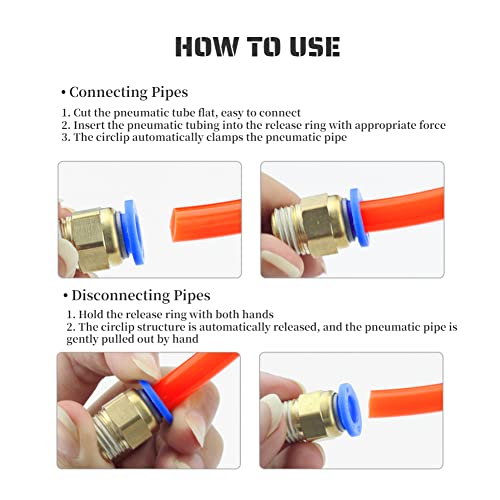 HOW TO USE

• Connecting Pipes

1. Cut the pneumatic tube flat, easy to connect
2. Insert the pneumatic tubing into the release ring with appropriate force
3. The circlip automatically clamps the pneumatic pipe

• Disconnecting Pipes

1. Hold the release ring with both hands
2. The circlip structure is automatically released, and the pneumatic pipe is gently pulled out by hand