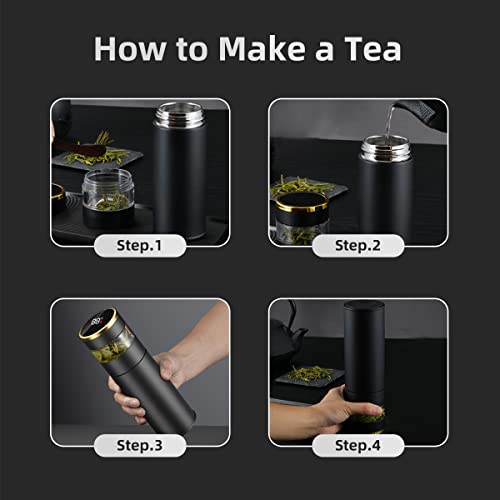 How to Make a Tea

Step.1

Step.2

Step.3

Step.4