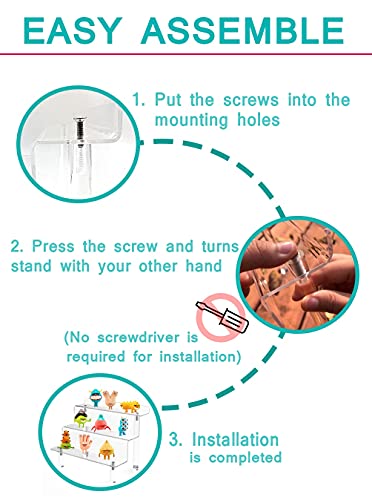 EASY ASSEMBLE

1. Put the screws into the mounting holes

2. Press the screw and turns stand with your other hand

(No screwdriver is required for installation)

3. Installation is completed