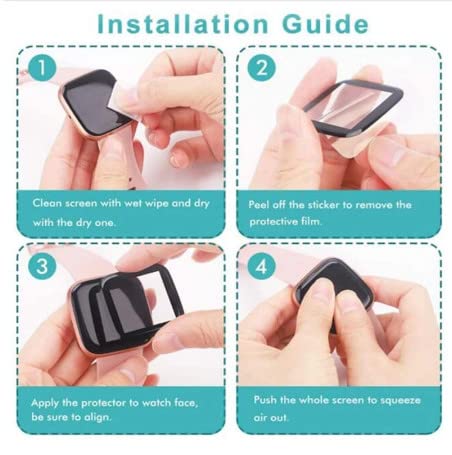 Installation Guide

1

Clean screen with wet wipe and dry with the dry one.

2

Peel off the sticker to remove the protective film.

3

Apply the protector to watch face, be sure to align.

4

Push the whole screen to squeeze air out.