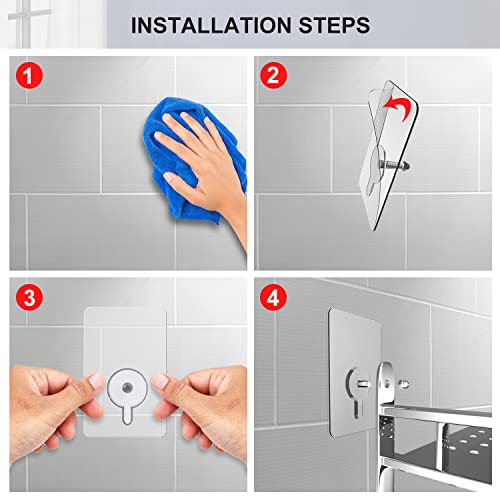 INSTALLATION STEPS

1

2

3

4