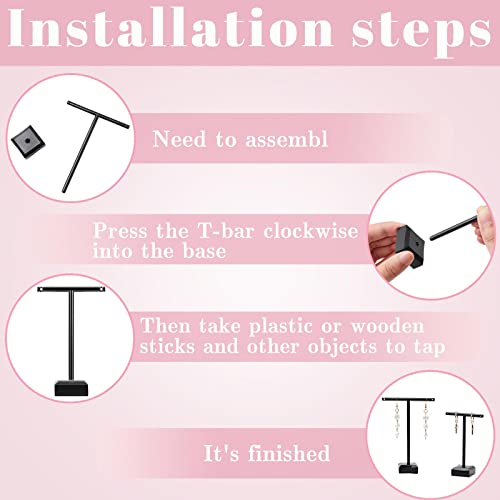 Installation steps

Need to assembl

Press the T-bar clockwise into the base

Then take plastic or wooden sticks and other objects to tap

It's finished