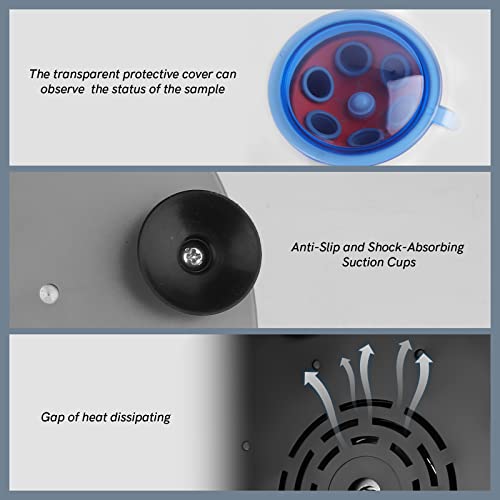 The transparent protective cover can observe  the status of the sample

Anti-Slip and Shock-Absorbing Suction Cups

Gap of heat dissipating