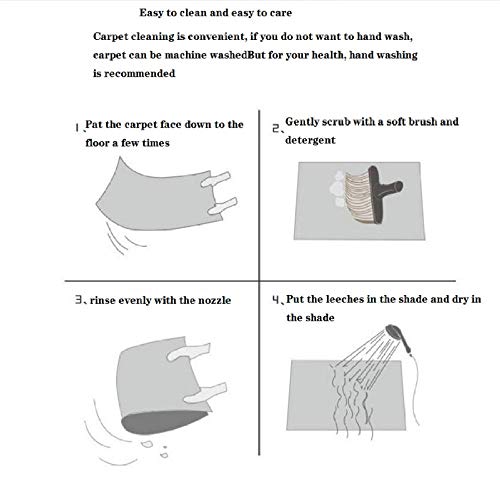 Easy to clean and easy to care

Carpet cleaning is convenient, if you do not want to hand wash, carpet can be machine washedBut for your health, hand washing is recommended

1、Pat the carpet face down to the floor a few times

2、Gently scrub with a soft brush and detergent

3、rinse evenly with the nozzle

4、Put the leeches in the shade and dry in the shade