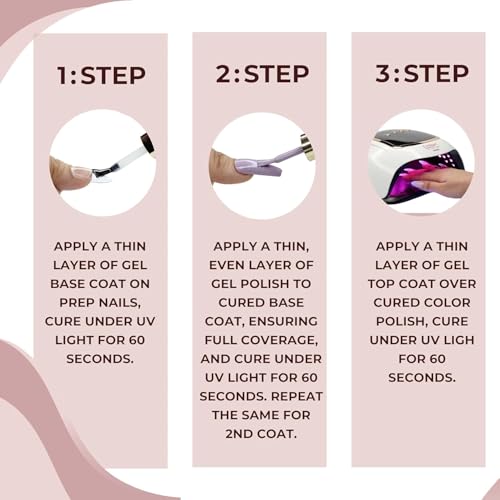 1:STEP

APPLY A THIN LAYER OF GEL BASE COAT ON PREP NAILS, CURE UNDER UV LIGHT FOR 60 SECONDS.

2:STEP

APPLY A THIN, EVEN LAYER OF GEL POLISH TO CURED BASE COAT, ENSURING FULL COVERAGE, AND CURE UNDER UV LIGHT FOR 60 SECONDS. REPEAT THE SAME FOR 2ND COAT.

3:STEP

APPLY A THIN LAYER OF GEL TOP COAT OVER CURED COLOR POLISH, CURE UNDER UV LIGH FOR 60 SECONDS.