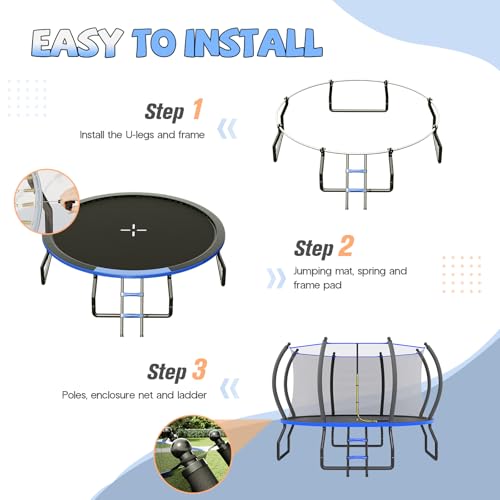 EASY TO INSTALL

Step 1
Install the U-legs and frame

Step 2
Jumping mat, spring and frame pad

Step 3
Poles, enclosure net and ladder