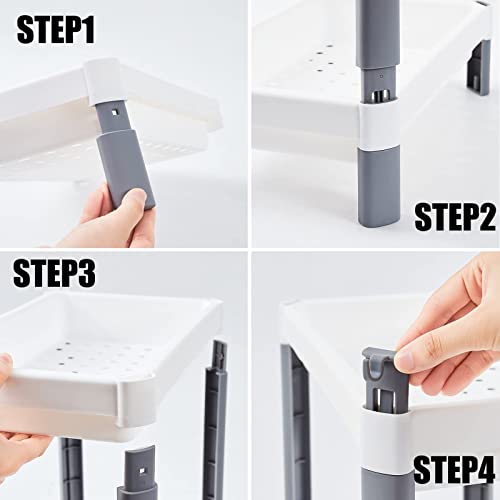 STEP1

STEP2

STEP3

STEP4