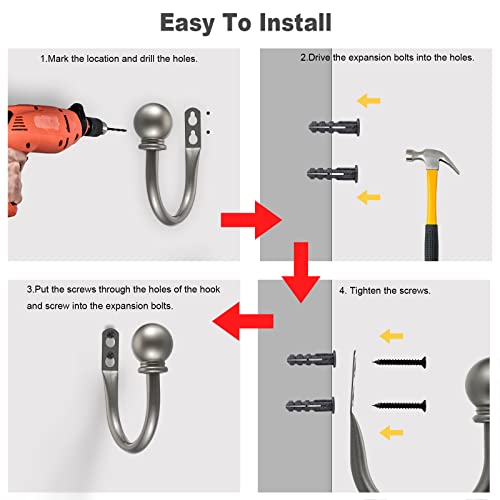 Easy To Install

1.Mark the location and drill the holes.

2.Drive the expansion bolts into the holes.

3.Put the screws through the holes of the hook and screw into the expansion bolts.

4. Tighten the screws.