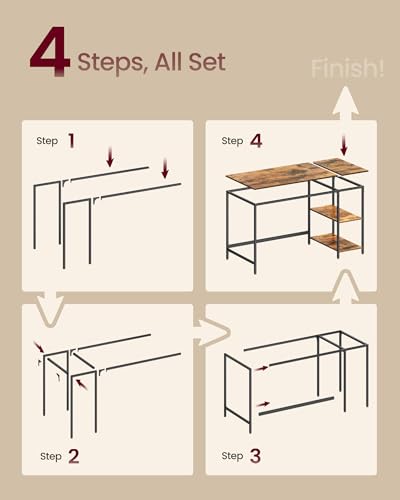 4 Steps, All Set

Finish!

Step 1

Step 4

Step 2

Step 3