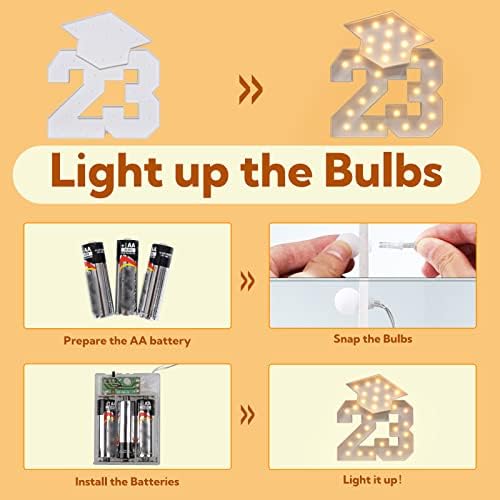 23

»

23

Light up the Bulbs

AA

»

Prepare the AA battery

Snap the Bulbs

»

23

Install the Batteries

Light it up!