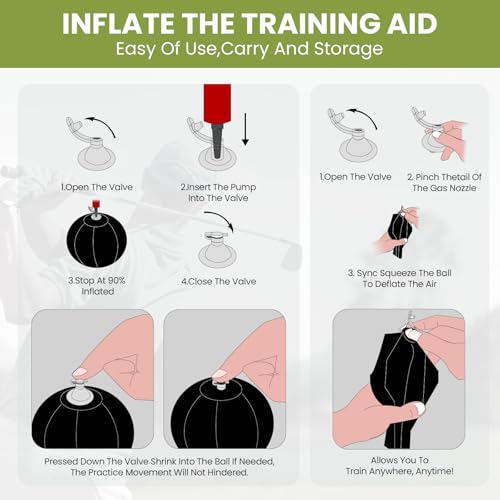 INFLATE THE TRAINING AID
Easy Of Use,Carry And Storage

1.Open The Valve

2.Insert The Pump Into The Valve

3.Stop At 90% Inflated

4.Close The Valve

Pressed Down The Valve Shrink Into The Ball If Needed, The Practice Movement Will Not Hindered.

1.Open The Valve

2. Pinch Thetail Of The Gas Nozzle

3. Sync Squeeze The Ball To Deflate The Air

Allows You To Train Anywhere, Anytime!