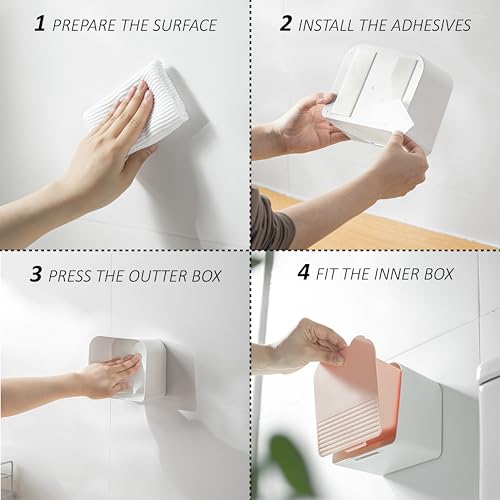 1 PREPARE THE SURFACE

2 INSTALL THE ADHESIVES

3 PRESS THE OUTTER BOX

4 FIT THE INNER BOX