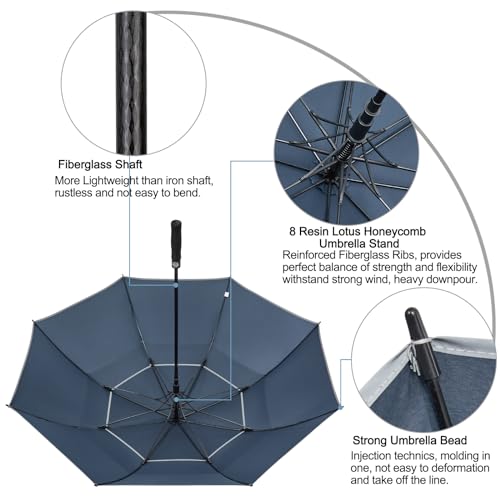 Fiberglass Shaft
More Lightweight than iron shaft, rustless and not easy to bend.

8 Resin Lotus Honeycomb Umbrella Stand
Reinforced Fiberglass Ribs, provides perfect balance of strength and flexibility withstand strong wind, heavy downpour.

Strong Umbrella Bead
Injection technics, molding in one, not easy to deformation and take off the line.