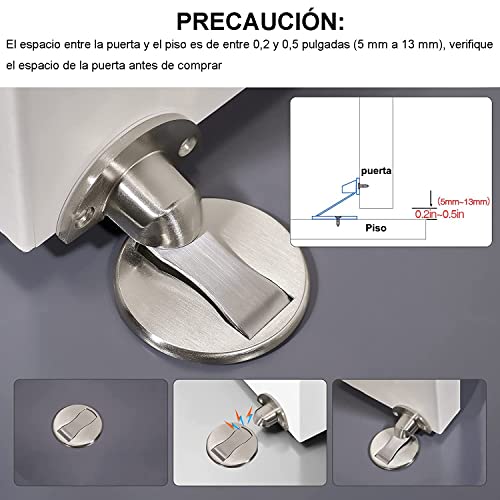 PRECAUCIÓN:
El espacio entre la puerta y el piso es de entre 0,2 y 0,5 pulgadas (5 mm a 13 mm), verifique el espacio de la puerta antes de comprar

puerta
(5mm~13mm)
0.2in~0.5in
Piso